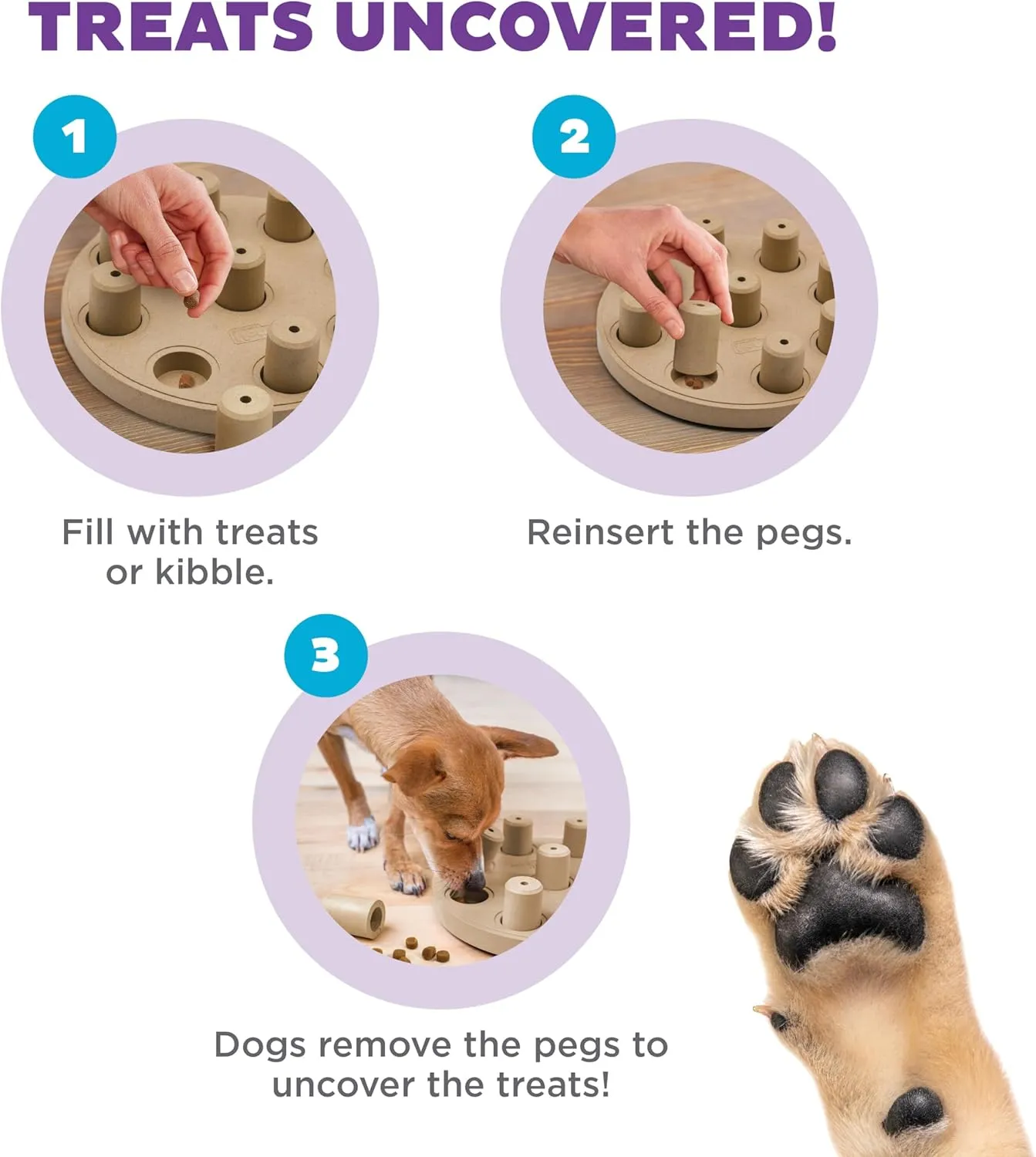 TREATS UNCOVERED!

1

Fill with treats or kibble.

2

Reinsert the pegs.

3

Dogs remove the pegs to uncover the treats!