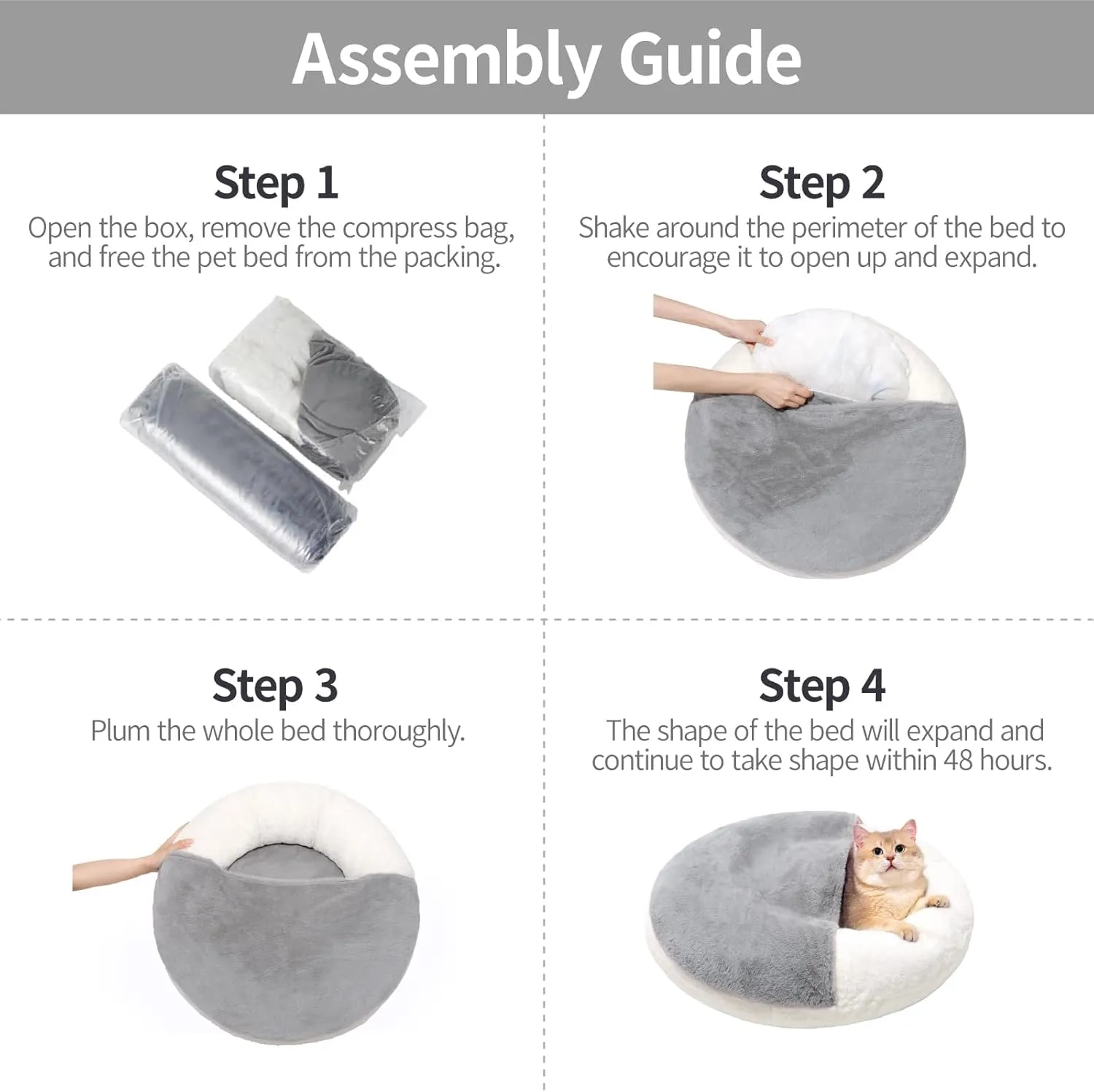 Assembly Guide

Step 1
Open the box, remove the compress bag, and free the pet bed from the packing.

Step 2
Shake around the perimeter of the bed to encourage it to open up and expand.

Step 3
Plum the whole bed thoroughly.

Step 4
The shape of the bed will expand and continue to take shape within 48 hours.