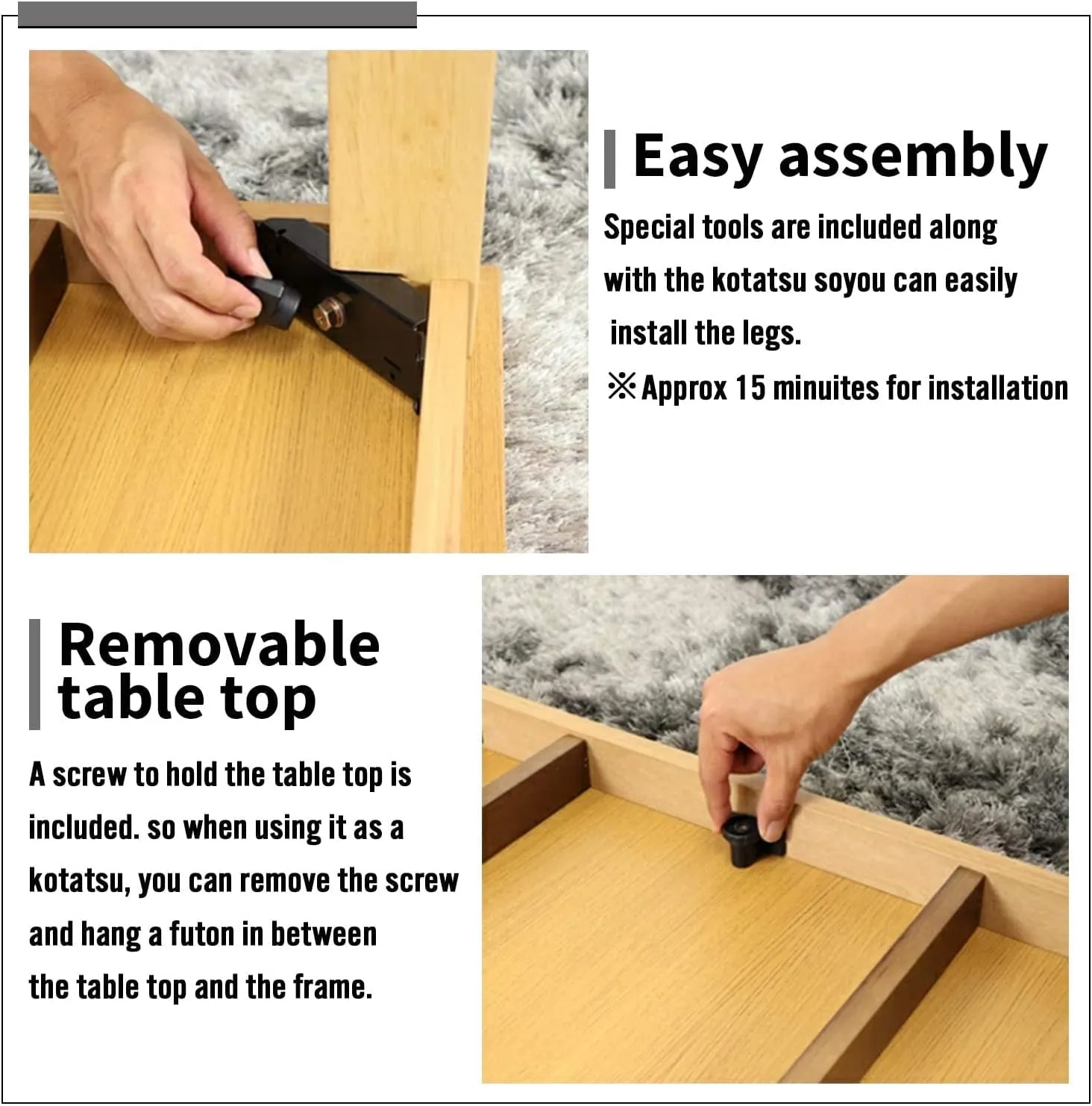 Easy assembly

Special tools are included along with the kotatsu soyou can easily install the legs.

※Approx 15 minuites for installation

Removable table top

A screw to hold the table top is included. so when using it as a kotatsu, you can remove the screw and hang a futon in between the table top and the frame.