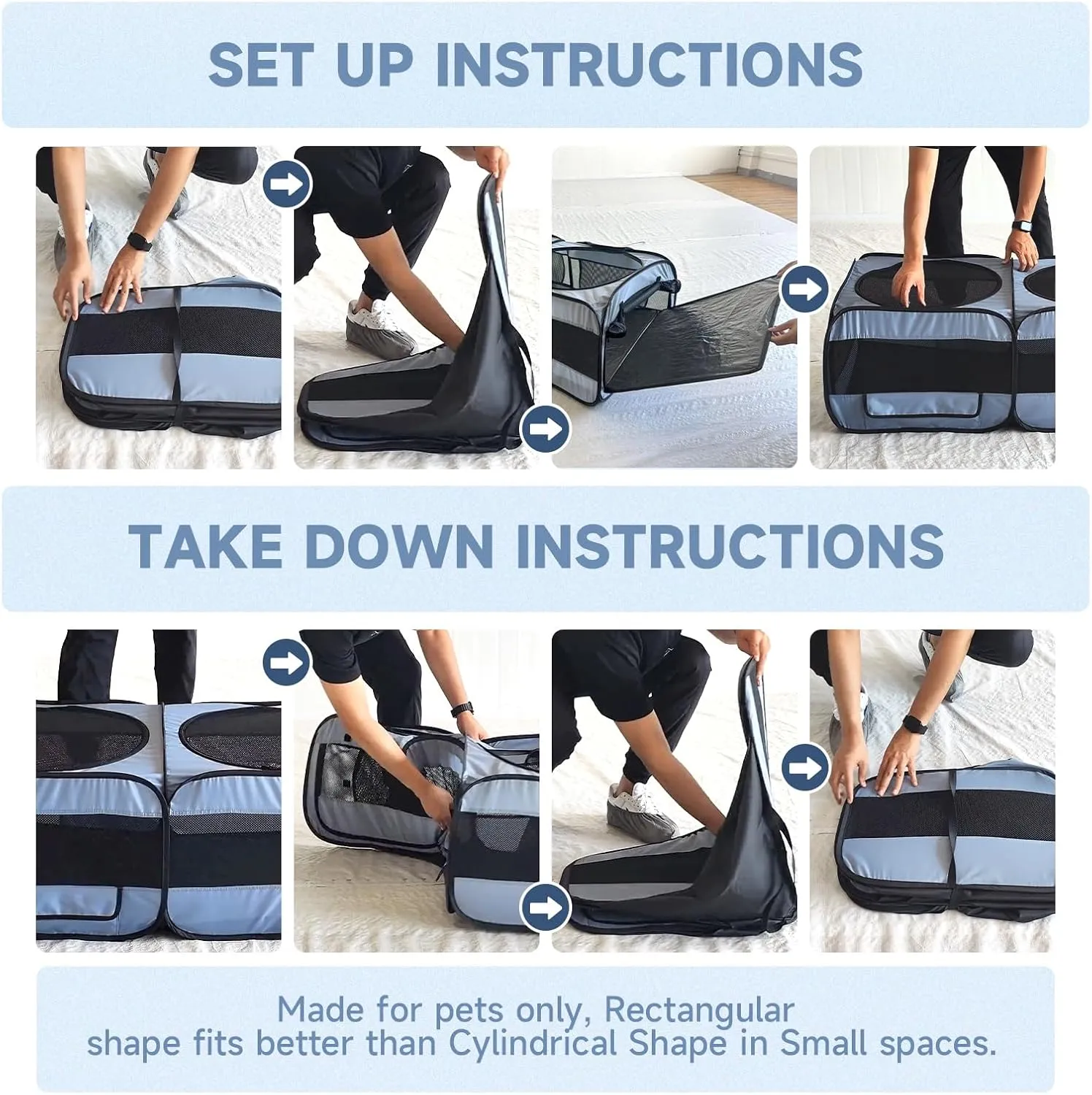 SET UP INSTRUCTIONS

TAKE DOWN INSTRUCTIONS

Made for pets only, Rectangular shape fits better than Cylindrical Shape in Small spaces.